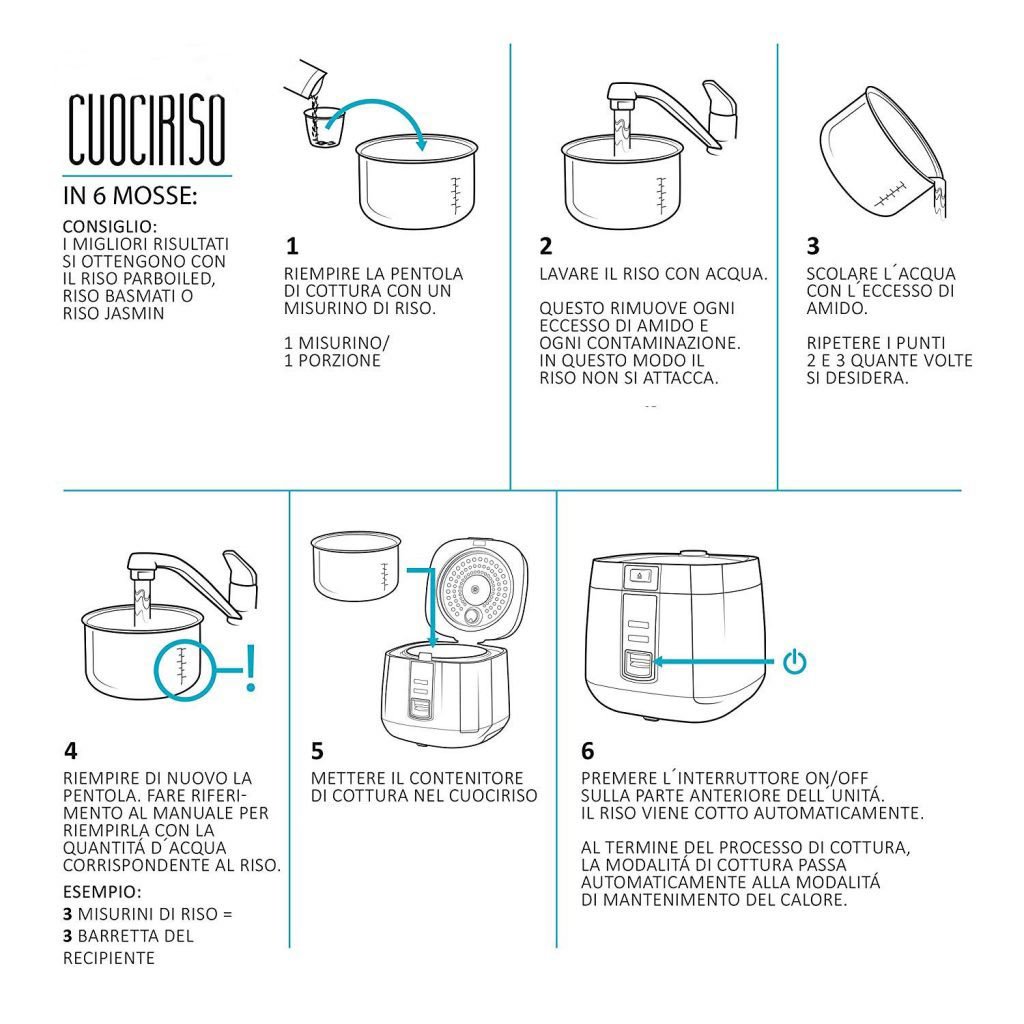 CUOCIRISO
IN 6 MOSSE:

CONSIGLIO:
I MIGLIORI RISULTATI SI OTTENGONO CON IL RISO PARBOILED, RISO BASMATI O RISO JASMIN

1
RIEMPIRE LA PENTOLA DI COTTURA CON UN MISURINO DI RISO.

1 MISURINO/
1 PORZIONE

2
LAVARE IL RISO CON ACQUA.

QUESTO RIMUOVE OGNI ECCESSO DI AMIDO E OGNI CONTAMINAZIONE. IN QUESTO MODO IL RISO NON SI ATTACCA.

3
SCOLARE L´ACQUA CON L´ECCESSO DI AMIDO.

RIPETERE I PUNTI 2 E 3 QUANTE VOLTE SI DESIDERA.

4
RIEMPIRE DI NUOVO LA PENTOLA. FARE RIFERIMENTO AL MANUALE PER RIEMPIRLA CON LA QUANTITÁ D´ACQUA CORRISPONDENTE AL RISO.

ESEMPIO:
3 MISURINI DI RISO =
3 BARRETTA DEL RECIPIENTE

5
METTERE IL CONTENITORE DI COTTURA NEL CUOCIRISO

6
PREMERE L´INTERRUTTORE ON/OFF SULLA PARTE ANTERIORE DELL´UNITÁ. IL RISO VIENE COTTO AUTOMATICAMENTE.

AL TERMINE DEL PROCESSO DI COTTURA, LA MODALITÁ DI COTTURA PASSA AUTOMATICAMENTE ALLA MODALITÁ DI MANTENIMENTO DEL CALORE.